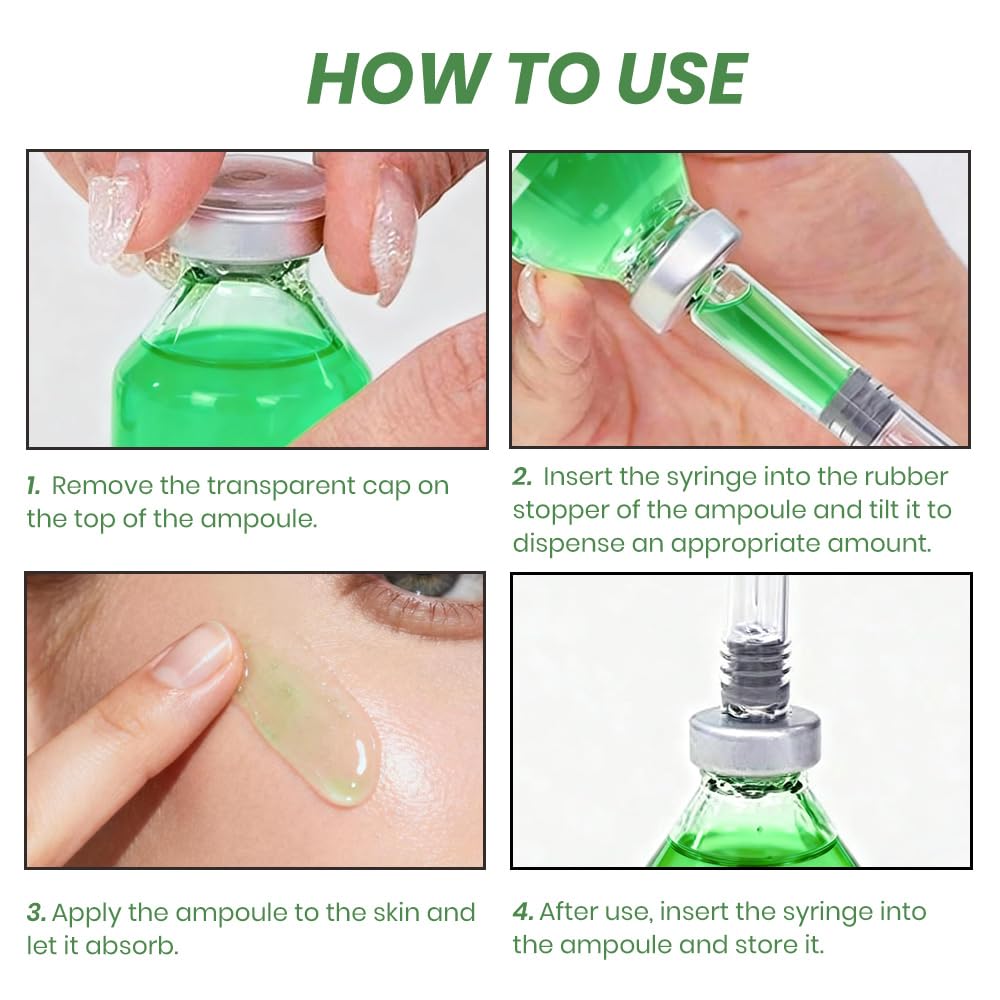 HOW TO USE

1. Remove the transparent cap on the top of the ampoule.

2. Insert the syringe into the rubber stopper of the ampoule and tilt it to dispense an appropriate amount.

3. Apply the ampoule to the skin and let it absorb.

4. After use, insert the syringe into the ampoule and store it.